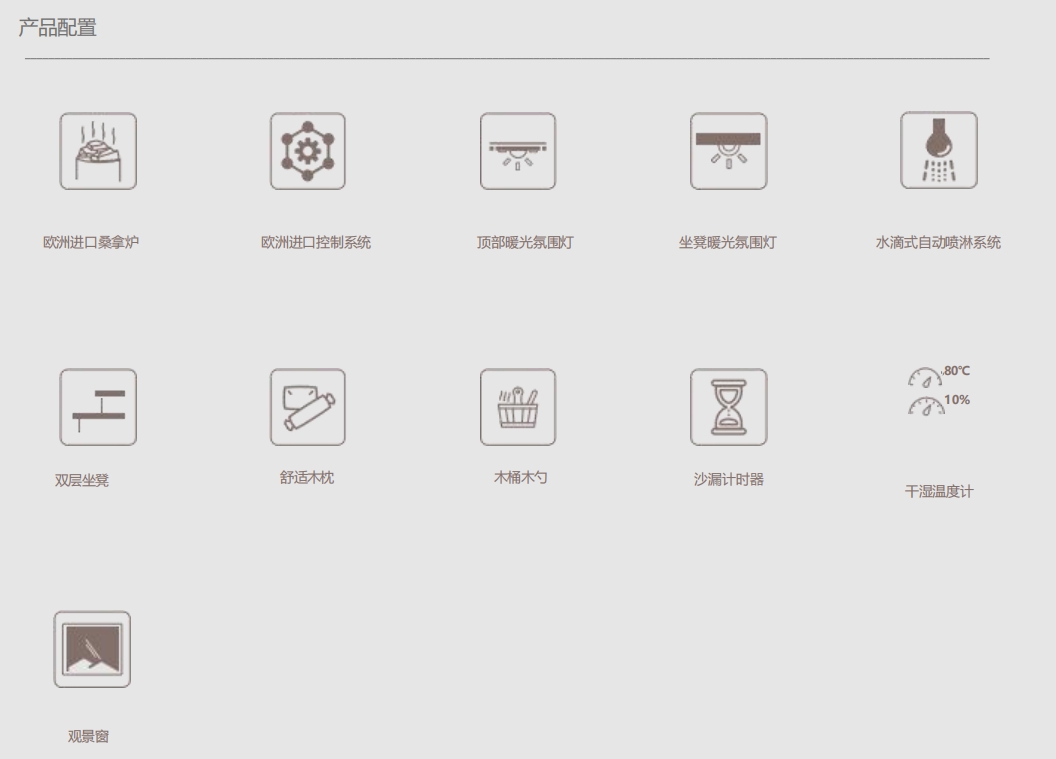 产品配置

欧洲进口桑拿炉

欧洲进口控制系统

顶部暖光氛围灯

坐凳暖光氛围灯

水滴式自动喷淋系统

双层坐凳

舒适木枕

木桶木勺

沙漏计时器

80℃
10%

干湿温度计

观景窗